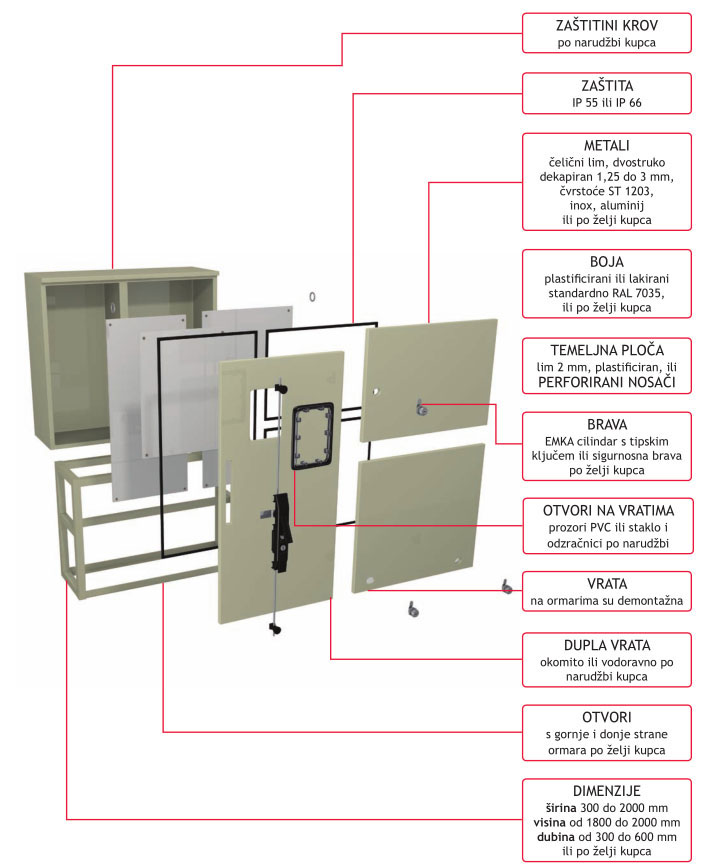 ZAŠTITINI KROV
po narudžbi kupca

ZAŠTITA
IP 55 ili IP 66

METALI
čelični lim, dvostruko dekapiran 1,25 do 3 mm, čvrstoće ST 1203, inox, aluminij ili po želji kupca

BOJA
plastificirani ili lakirani standardno RAL 7035, ili po želji kupca

TEMELJNA PLOČA
lim 2 mm, plastificiran, ili PERFORIRANI NOSAČI

BRAVA
EMKA cilindar s tipskim ključem ili sigurnosna brava po želji kupca

OTVORI NA VRATIMA
prozori PVC ili staklo i odzračnici po narudžbi

VRATA
na ormarima su demontažna

DUPLA VRATA
okomito ili vodoravno po narudžbi kupca

OTVORI
s gornje i donje strane ormara po želji kupca

DIMENZIJE
širina 300 do 2000 mm
visina od 1800 do 2000 mm
dubina od 300 do 600 mm
ili po želji kupca