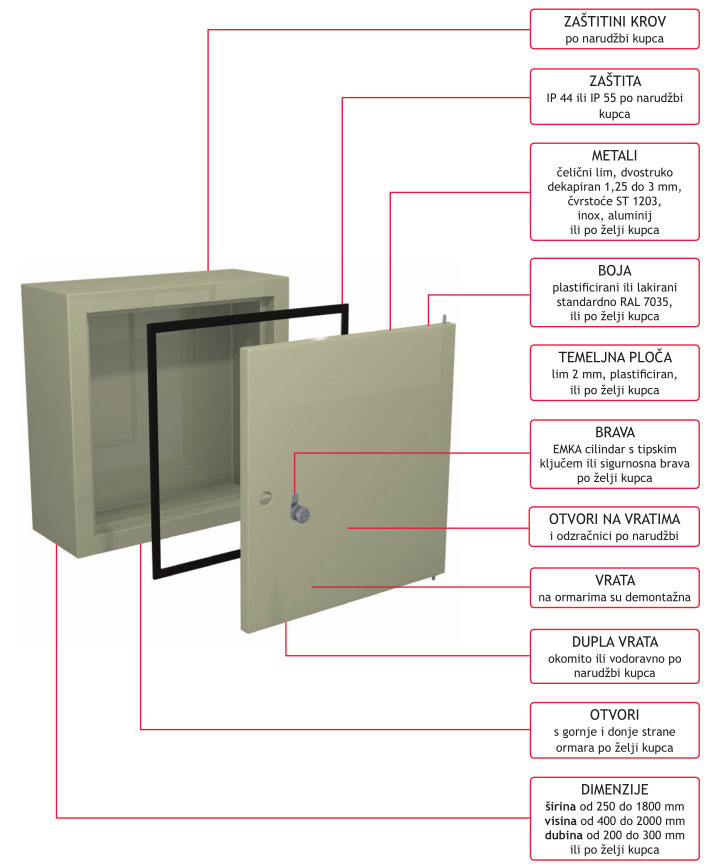 ZAŠTITINI KROV
po narudžbi kupca

ZAŠTITA
IP 44 ili IP 55 po narudžbi kupca

METALI
čelični lim, dvostruko dekapiran 1,25 do 3 mm, čvrstoće ST 1203, inox, aluminij ili po želji kupca

BOJA
plastificirani ili lakirani standardno RAL 7035, ili po želji kupca

TEMELJNA PLOČA
lim 2 mm, plastificiran, ili po želji kupca

BRAVA
EMKA cilindar s tipskim ključem ili sigurnosna brava po želji kupca

OTVORI NA VRATIMA
i odzračnici po narudžbi

VRATA
na ormarima su demontažna

DUPLA VRATA
okomito ili vodoravno po narudžbi kupca

OTVORI
s gornje i donje strane ormara po želji kupca

DIMENZIJE
širina od 250 do 1800 mm
visina od 400 do 2000 mm
dubina od 200 do 300 mm
ili po želji kupca