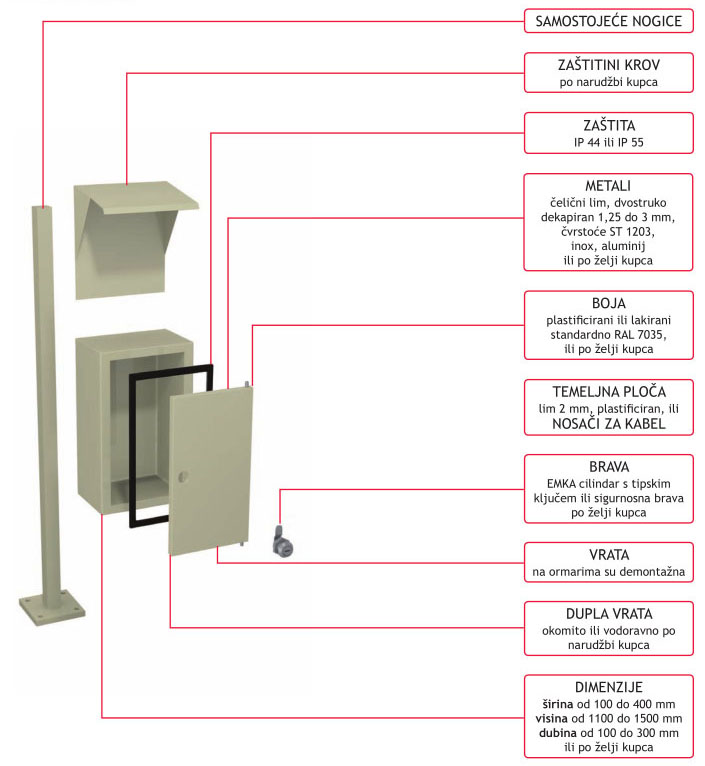 SAMOSTOJEĆE NOGICE

ZAŠTITINI KROV
po narudžbi kupca

ZAŠTITA
IP 44 ili IP 55

METALI
čelični lim, dvostruko dekapiran 1,25 do 3 mm, čvrstoće ST 1203, inox, aluminij ili po želji kupca

BOJA
plastificirani ili lakirani standardno RAL 7035, ili po želji kupca

TEMELJNA PLOČA
lim 2 mm, plastificiran, ili
NOSAČI ZA KABEL

BRAVA
EMKA cilindar s tipskim ključem ili sigurnosna brava po želji kupca

VRATA
na ormarima su demontažna

DUPLA VRATA
okomito ili vodoravno po narudžbi kupca

DIMENZIJE
širina od 100 do 400 mm
visina od 1100 do 1500 mm
dubina od 100 do 300 mm
ili po želji kupca