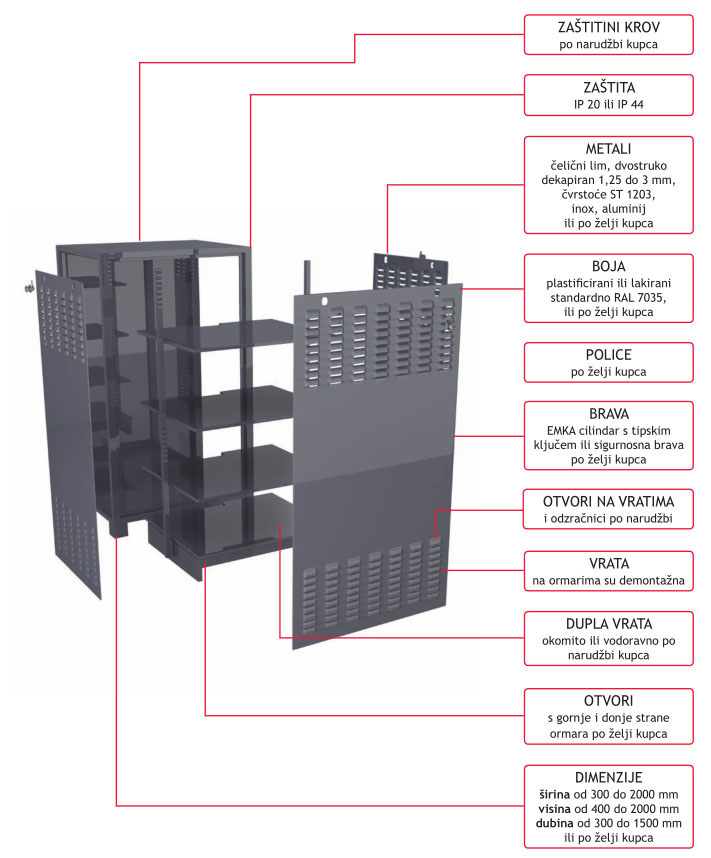 ZAŠTITINI KROV
po narudžbi kupca

ZAŠTITA
IP 20 ili IP 44

METALI
čelični lim, dvostruko dekapiran 1,25 do 3 mm, čvrstoće ST 1203, inox, aluminij ili po želji kupca

BOJA
plastificirani ili lakirani standardno RAL 7035, ili po želji kupca

POLICE
po želji kupca

BRAVA
EMKA cilindar s tipskim ključem ili sigurnosna brava po želji kupca

OTVORI NA VRATIMA
i odzračnici po narudžbi

VRATA
na ormarima su demontažna

DUPLA VRATA
okomito ili vodoravno po narudžbi kupca

OTVORI
s gornje i donje strane ormara po želji kupca

DIMENZIJE
širina od 300 do 2000 mm
visina od 400 do 2000 mm
dubina od 300 do 1500 mm
ili po želji kupca