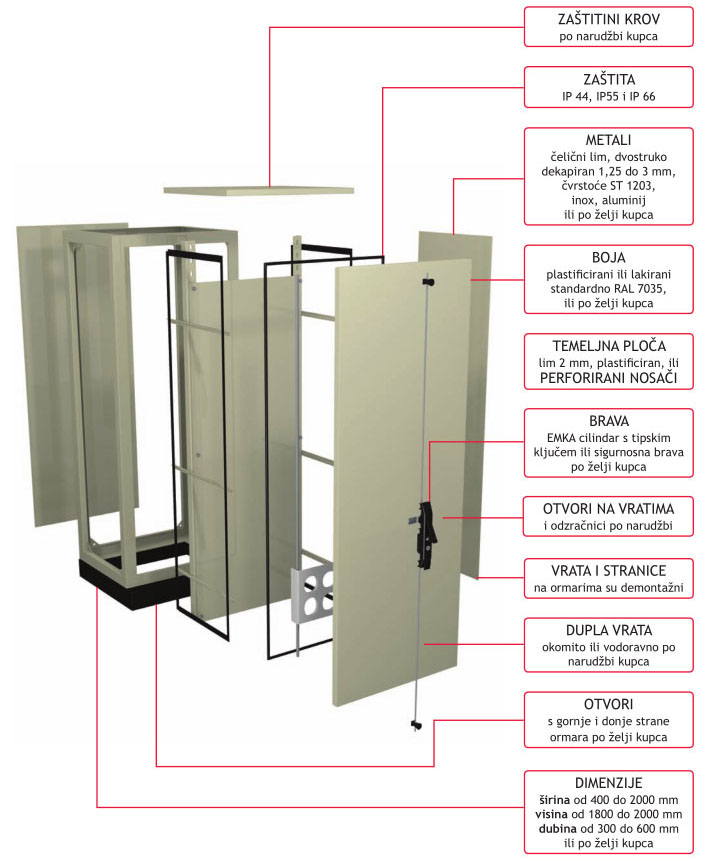 ZAŠTITINI KROV
po narudžbi kupca

ZAŠTITA
IP 44, IP55 i IP 66

METALI
čelični lim, dvostruko dekapiran 1,25 do 3 mm, čvrstoće ST 1203, inox, aluminij ili po želji kupca

BOJA
plastificirani ili lakirani standardno RAL 7035, ili po želji kupca

TEMELJNA PLOČA
lim 2 mm, plastificiran, ili
PERFORIRANI NOSAČI

BRAVA
EMKA cilindar s tipskim ključem ili sigurnosna brava po želji kupca

OTVORI NA VRATIMA
i odzračnici po narudžbi

VRATA I STRANICE
na ormarima su demontažni

DUPLA VRATA
okomito ili vodoravno po narudžbi kupca

OTVORI
s gornje i donje strane ormara po želji kupca

DIMENZIJE
širina od 400 do 2000 mm
visina od 1800 do 2000 mm
dubina od 300 do 600 mm
ili po želji kupca