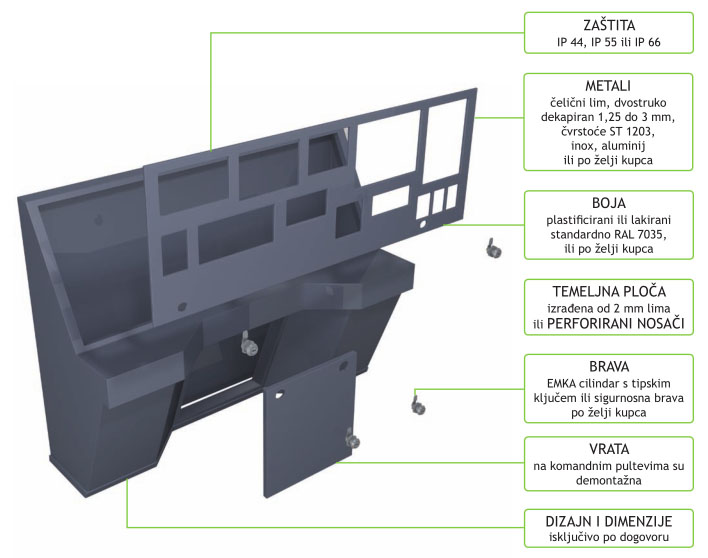 ZAŠTITA
IP 44, IP 55 ili IP 66

METALI
čelični lim, dvostruko dekapiran 1,25 do 3 mm, čvrstoće ST 1203, inox, aluminij ili po želji kupca

BOJA
plastificirani ili lakirani standardno RAL 7035, ili po želji kupca

TEMELJNA PLOČA
izrađena od 2 mm lima ili PERFORIRANI NOSAČI

BRAVA
EMKA cilindar s tipskim ključem ili sigurnosna brava po želji kupca

VRATA
na komandnim pultevima su demontažna

DIZAJN I DIMENZIJE
isključivo po dogovoru