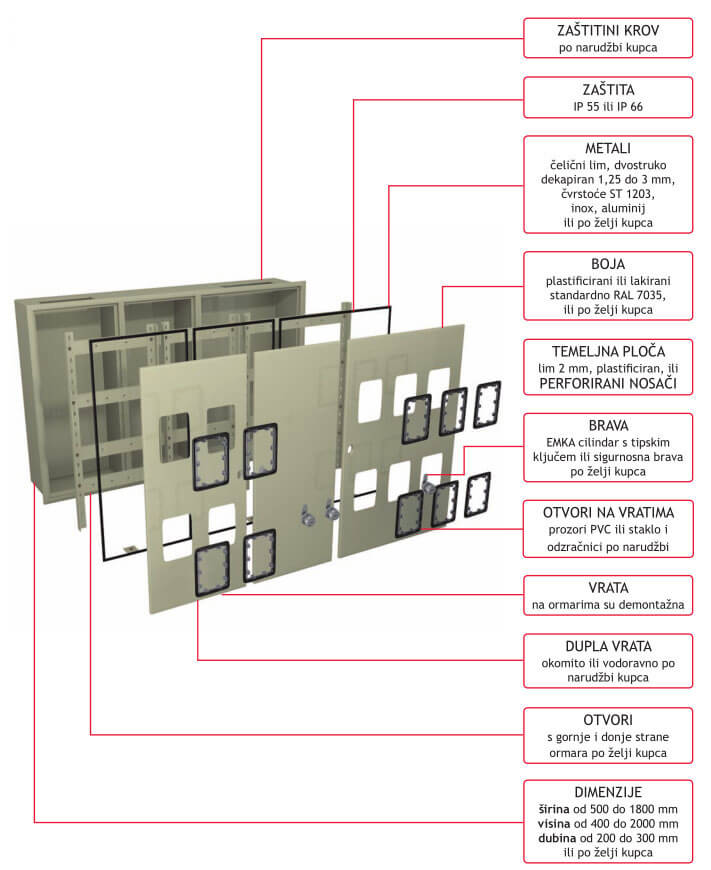 ZAŠTITINI KROV
po narudžbi kupca

ZAŠTITA
IP 55 ili IP 66

METALI
čelični lim, dvostruko dekapiran 1,25 do 3 mm, čvrstoće ST 1203, inox, aluminij ili po želji kupca

BOJA
plastificirani ili lakirani standardno RAL 7035, ili po želji kupca

TEMELJNA PLOČA
lim 2 mm, plastificiran, ili PERFORIRANI NOSAČI

BRAVA
EMKA cilindar s tipskim ključem ili sigurnosna brava po želji kupca

OTVORI NA VRATIMA
prozori PVC ili staklo i odzračnici po narudžbi

VRATA
na ormarima su demontažna

DUPLA VRATA
okomito ili vodoravno po narudžbi kupca

OTVORI
s gornje i donje strane ormara po želji kupca

DIMENZIJE
širina od 500 do 1800 mm
visina od 400 do 2000 mm
dubina od 200 do 300 mm
ili po želji kupca